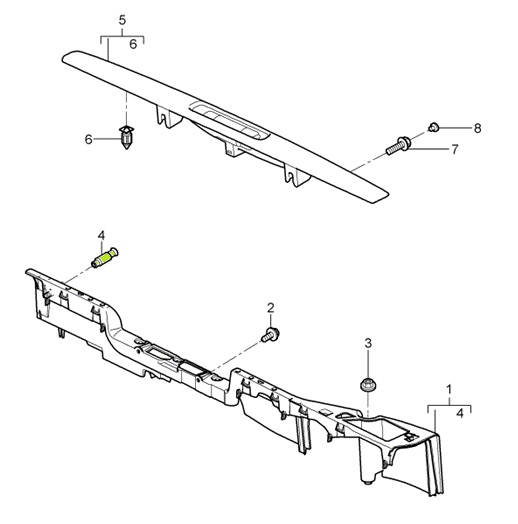 5
6
6
8
7
4
2
3
1
4