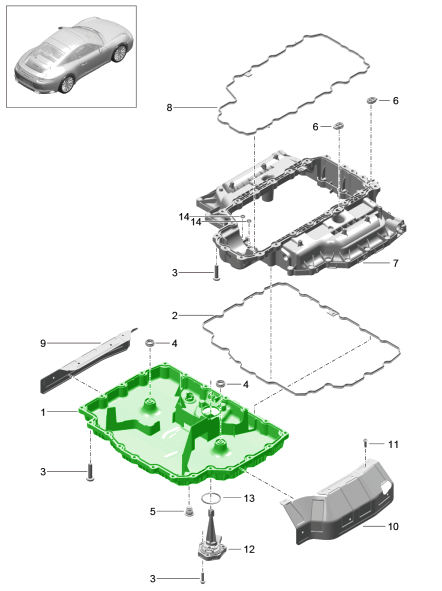 8
6
6
14
14
3
7
2
9
4
4
1
11
3
13
5
10
12
3