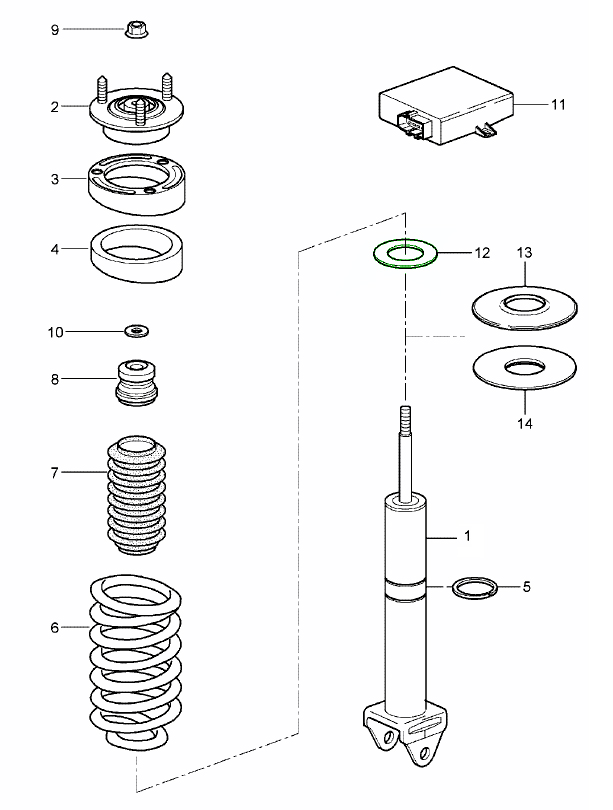 9

2

3

4

10

8

7

6

11

12

13

14

1

5