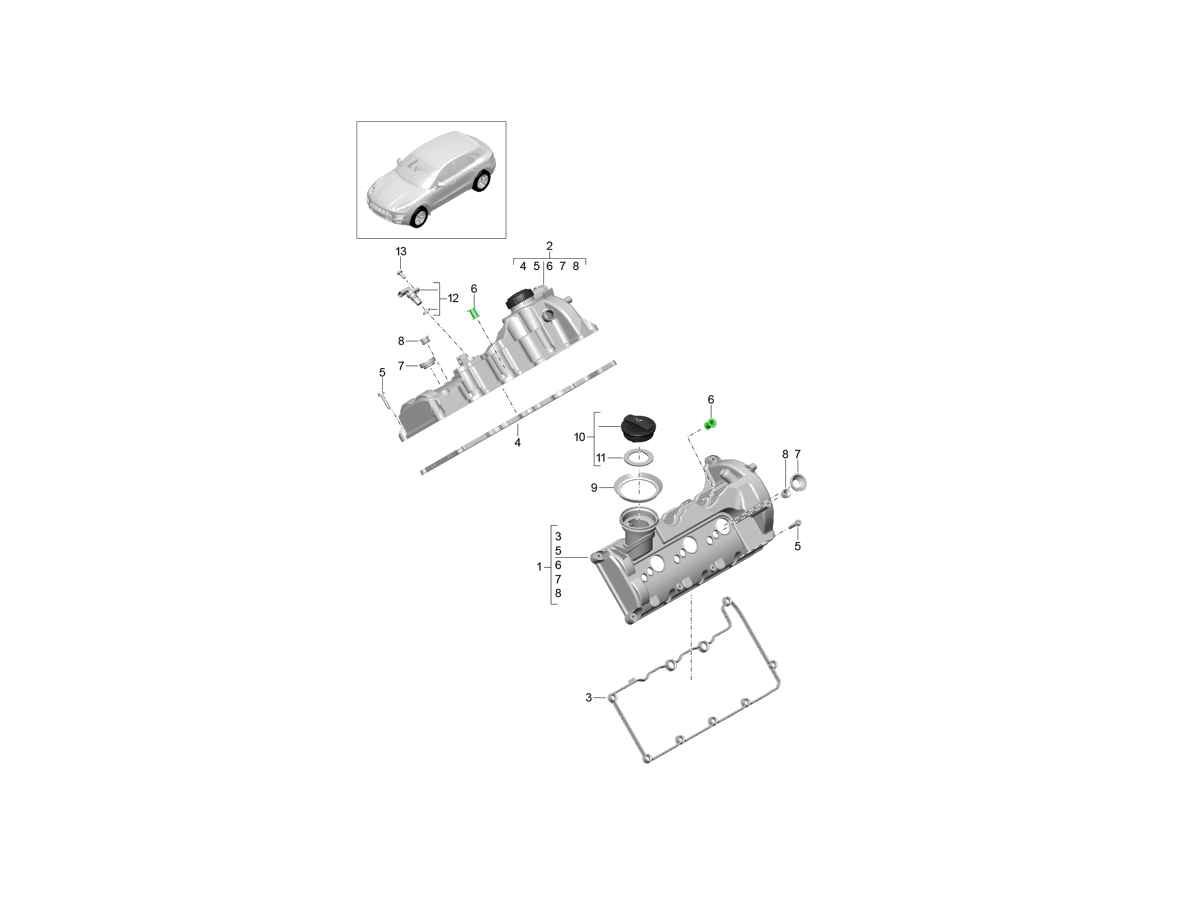 13
2
4 5 6 7 8
12
6
8
7
5
4
6
10
11
9
8 7
5
3
5
1 6
7
8
3