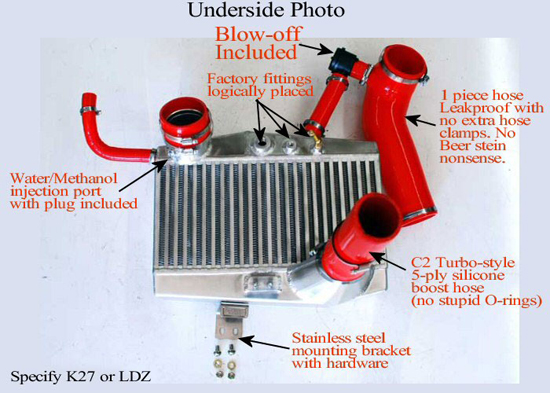 Underside Photo

Blow-off Included

Factory fittings logically placed

1 piece hose Leakproof with no extra hose clamps. No Beer stein nonsense.

Water/Methanol injection port with plug included

C2 Turbo-style 5-ply silicone boost hose (no stupid O-rings)

Stainless steel mounting bracket with hardware

Specify K27 or LDZ