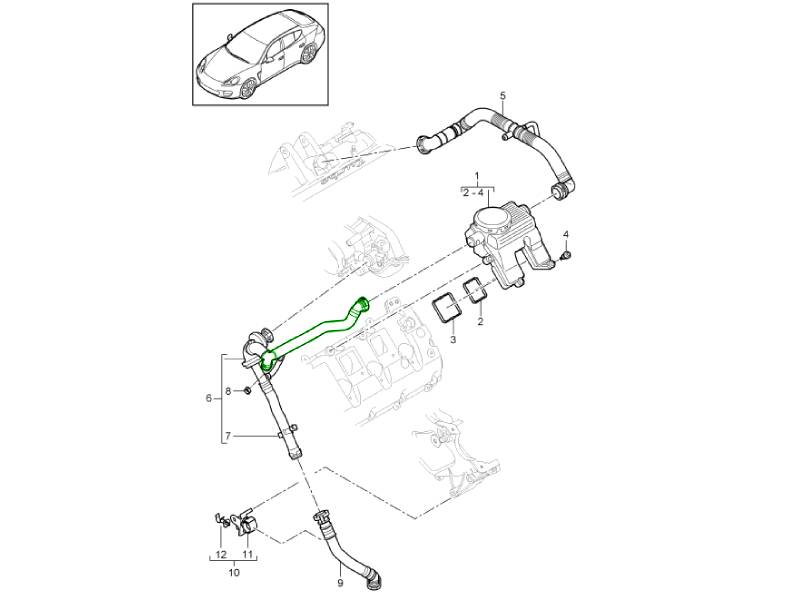 5
1
2 - 4
4
2
3
6
8
7
12
11
10
9