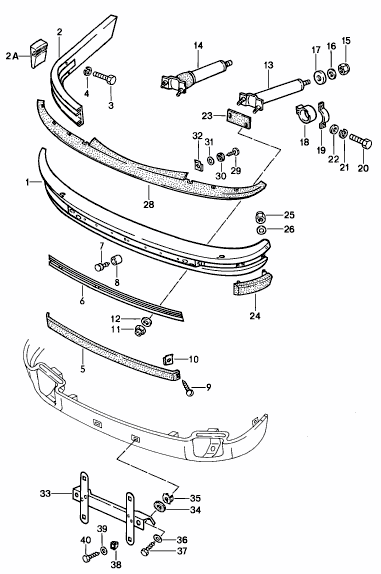 2 A
2
4
3
14
13
17
16
15
23
18
19
22
21
20
32
31
30
29
1
28
25
26
7
8
6
24
12
11
5
10
9
33
35
34
39
40
38
36
37