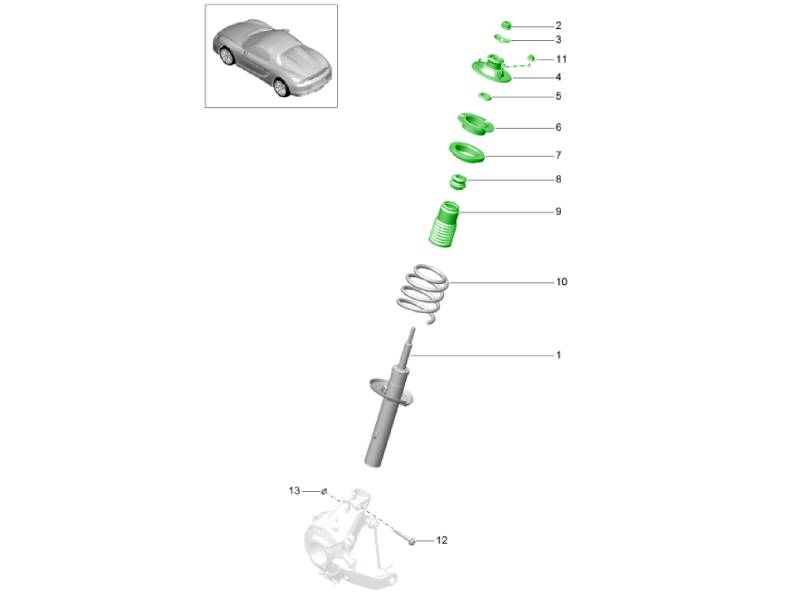 2
3
11
4
5
6
7
8
9
10
1
13
12