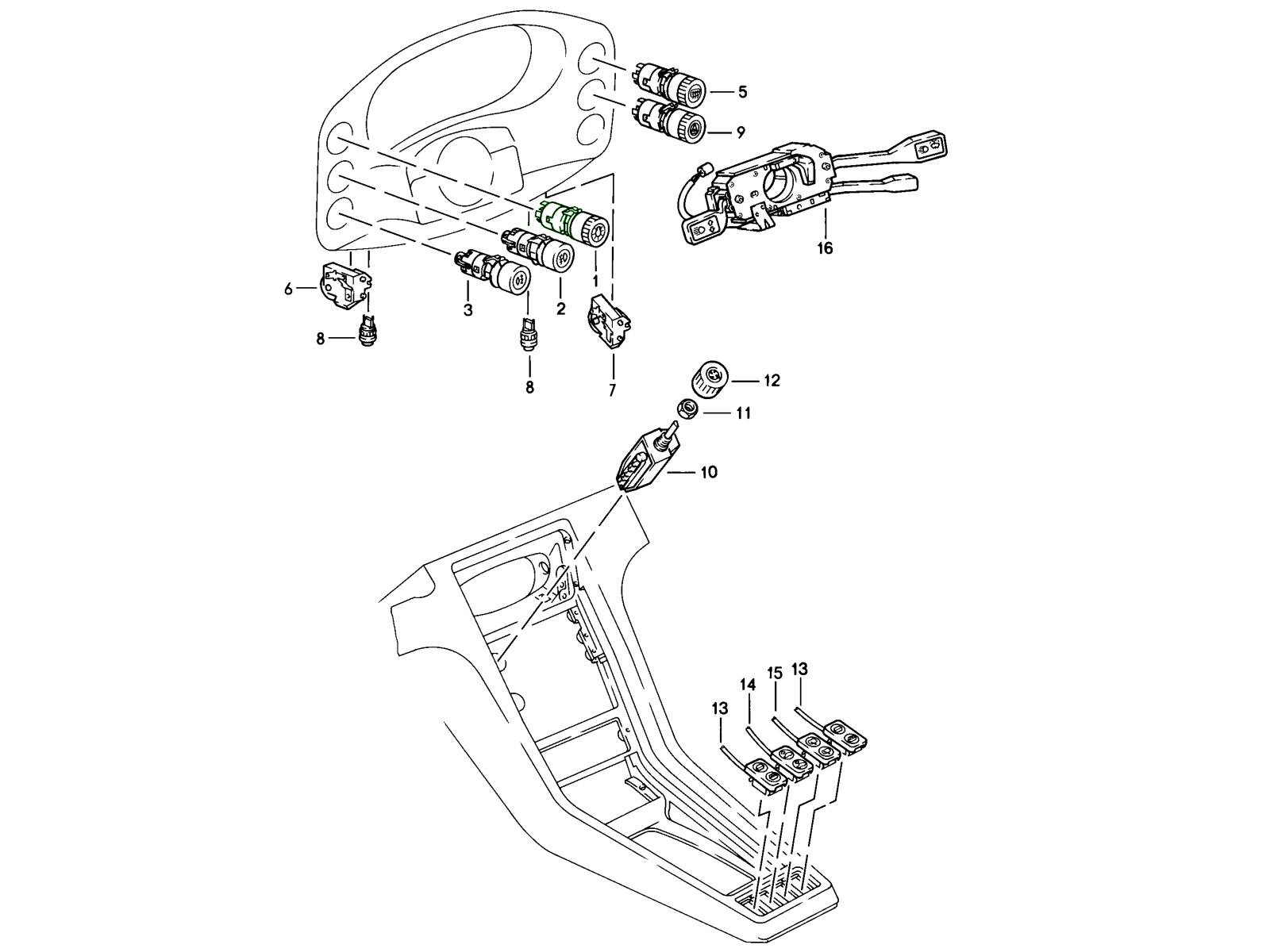 5
9
16
1
2
3
6
8
8
7
12
11
10
13
14
15
13