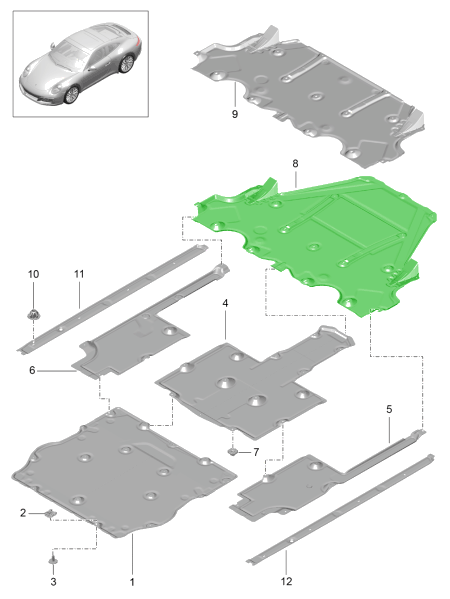 9
8
10
11
4
6
5
7
2
3
1
12