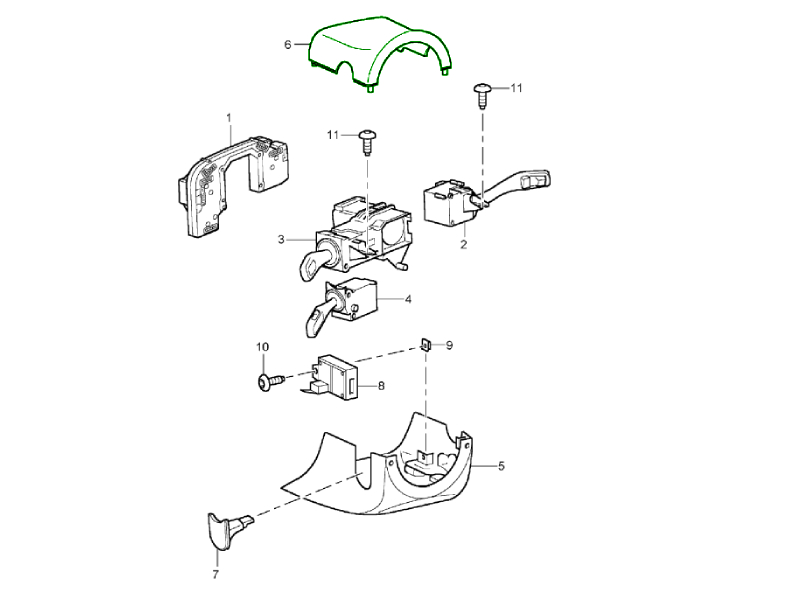 6
11
1
11
3
2
4
10
9
8
5
7