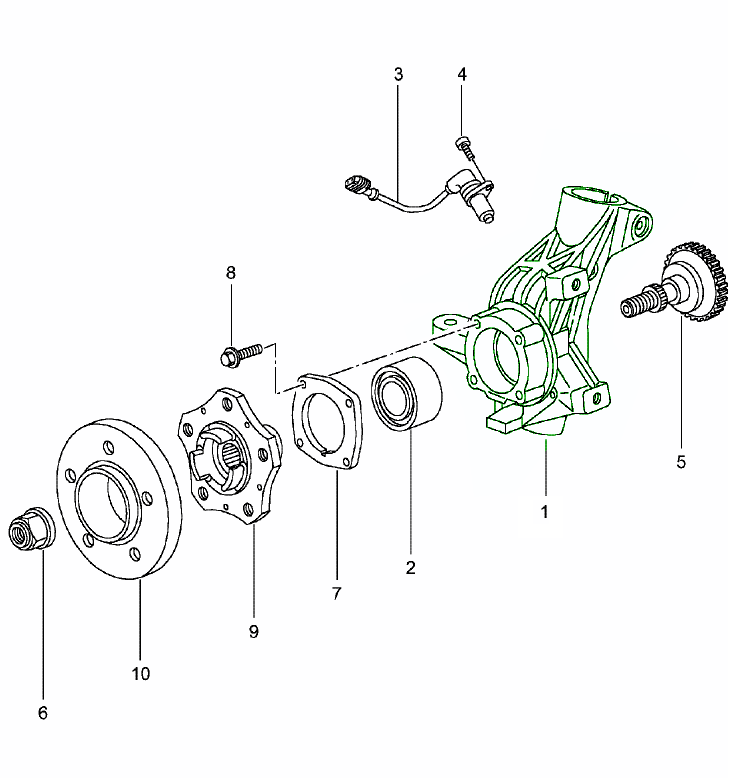 3
4
8
5
1
2
7
9
10
6