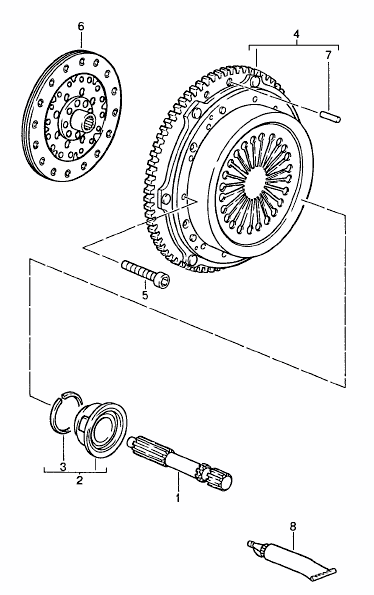 6
4
7
5
3
2
1
8