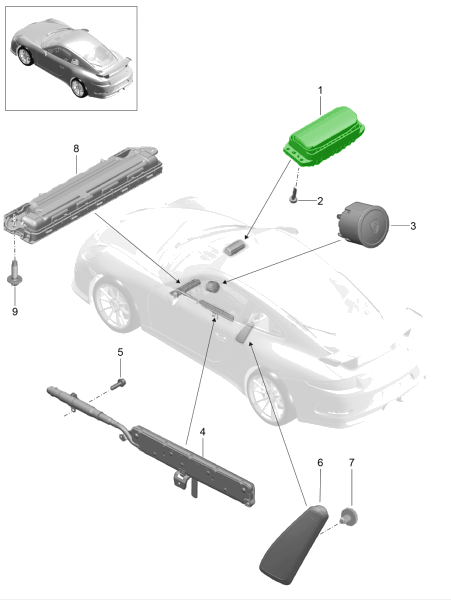 1
8
2
3
9
5
4
6
7