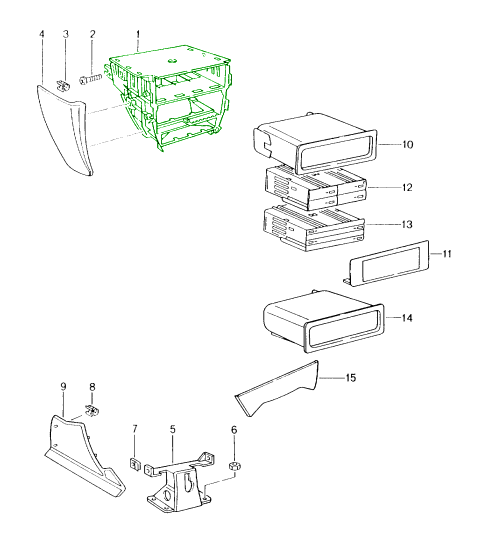 4
3
2
1
10
12
13
11
14
15
9
8
7
5
6