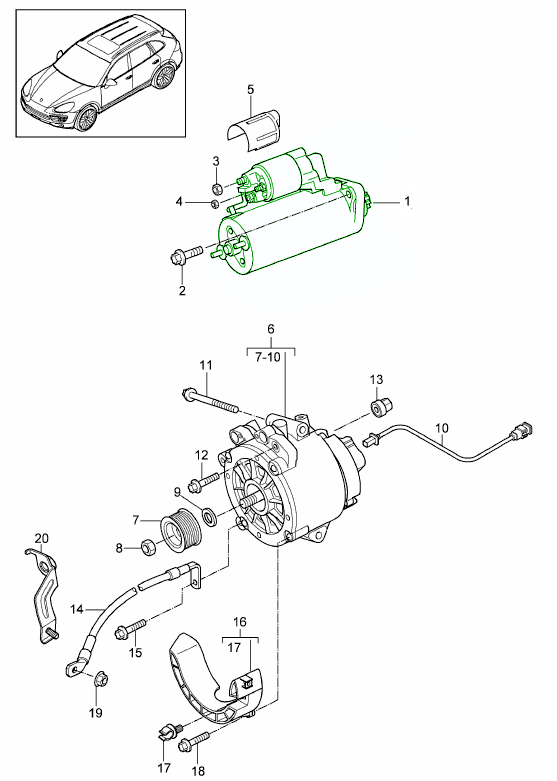 5
3
4
1
2
6
7-10
11
13
10
12
9
7
8
20
14
15
16
17
19
17
18