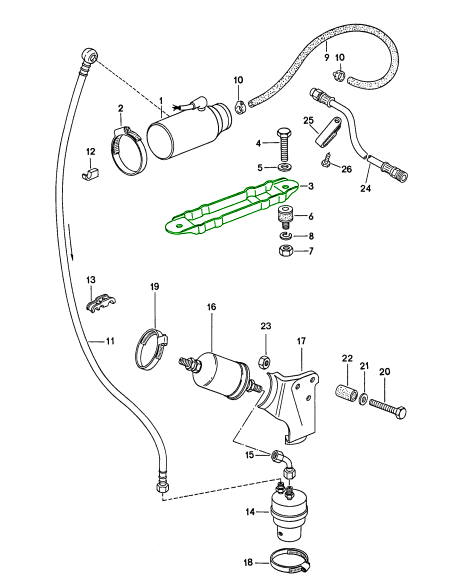 9
10
10
1
2
25
4
12
5
26
3
24
6
8
7
13
19
16
23
17
11
22
21
20
15
14
18