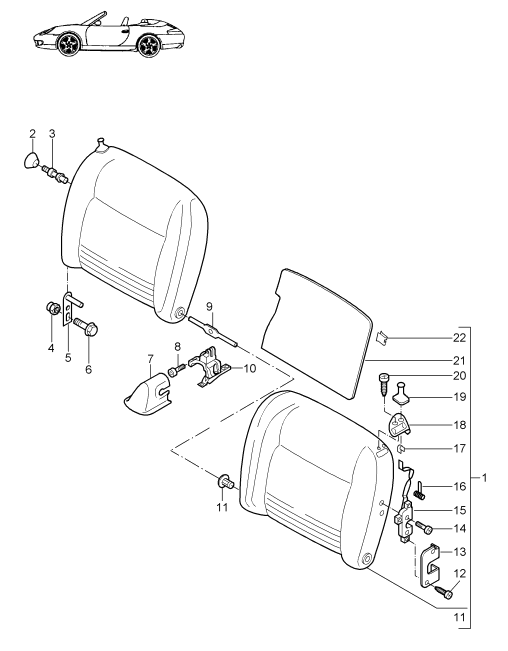 2
3
4
5
6
7
8
9
10
22
21
20
19
18
17
16
1
15
14
13
12
11
11