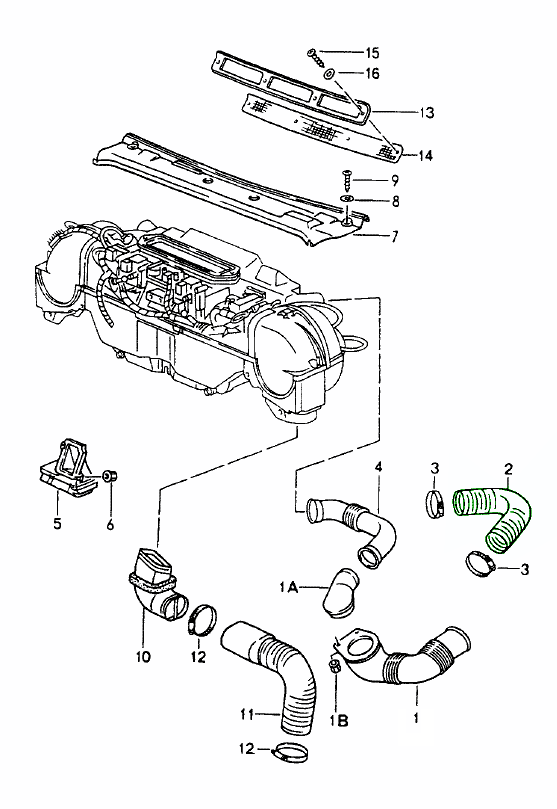 15
16
13
14
9
8
7
5
6
4
3
2
3
1A
10
12
11
1B
1
12