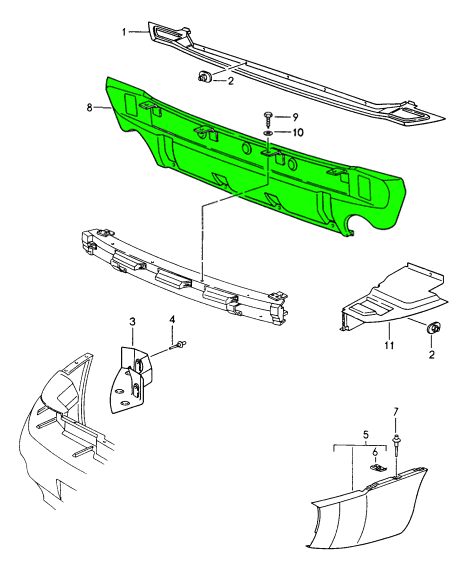 1
2
8
9
10
3
4
11
2
7
5
6