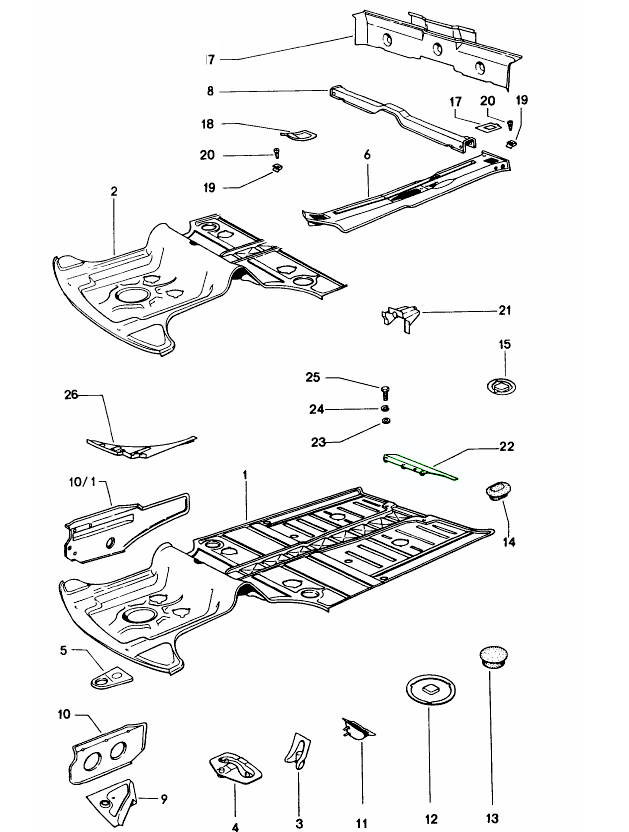 7
8
17
20
19
18
20
19
6
2
21
15
25
24
23
26
22
10/1
1
14
5
10
9
4
3
11
12
13