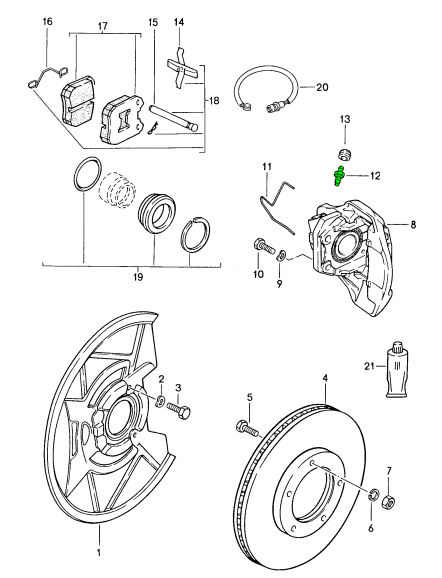 16
17
15
14
18
20
13
12
11
8
10
9
19
21
2
3
4
5
7
6
1