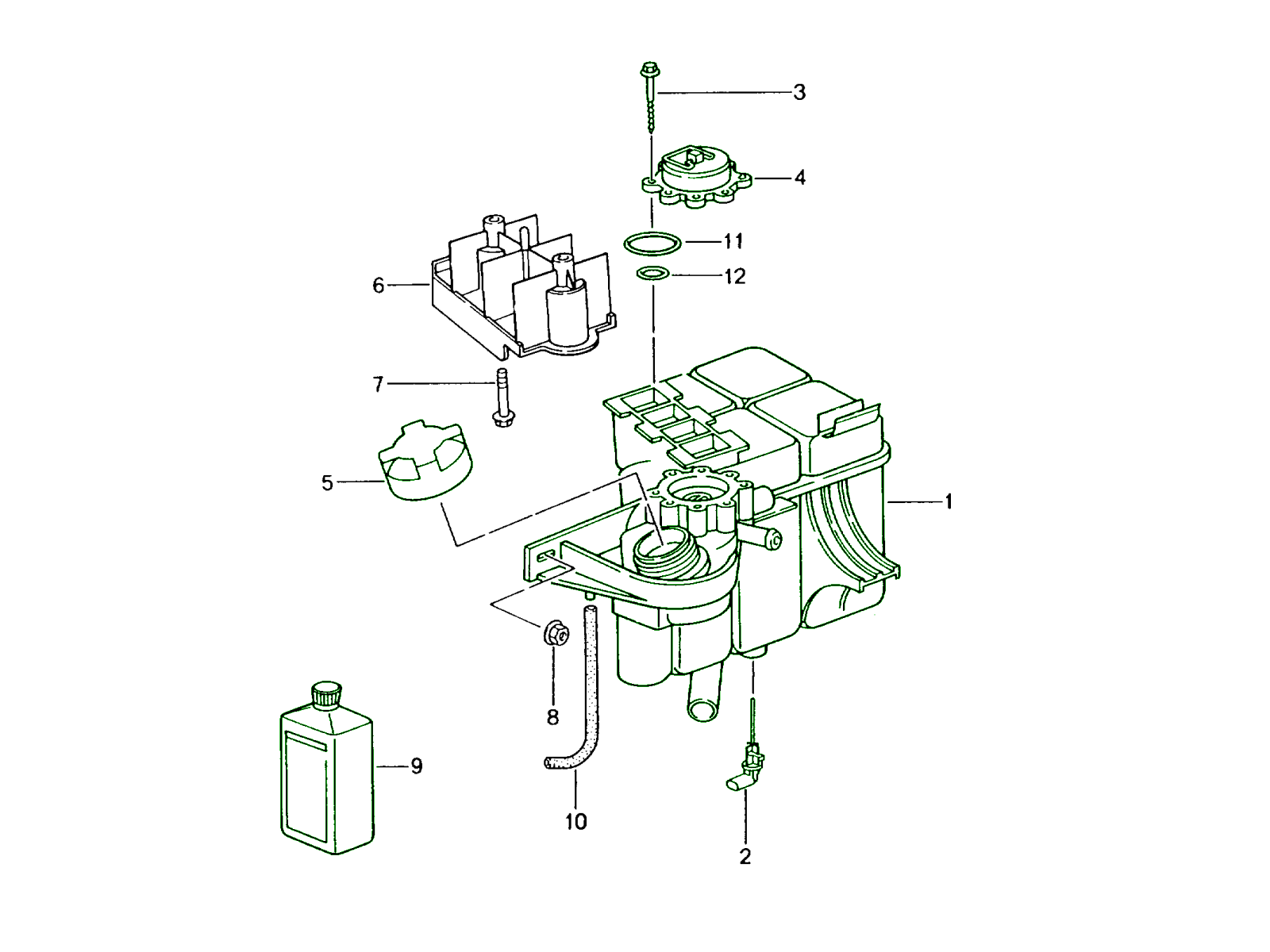 3
4
11
12
6
7
5
1
8
9
10
2