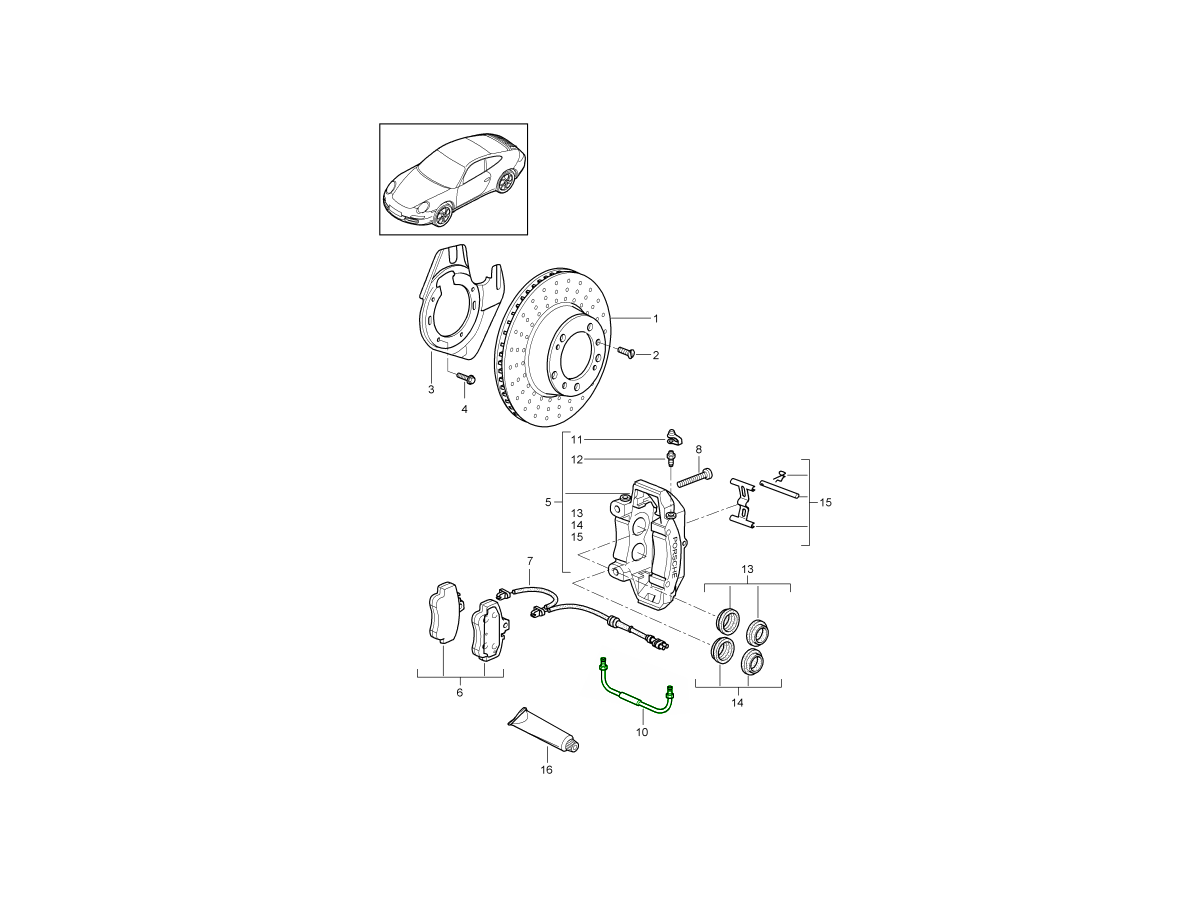 1
2
3
4
11
12
8
5
13
14
15
15
PORSCHE
7
13
6
14
10
16