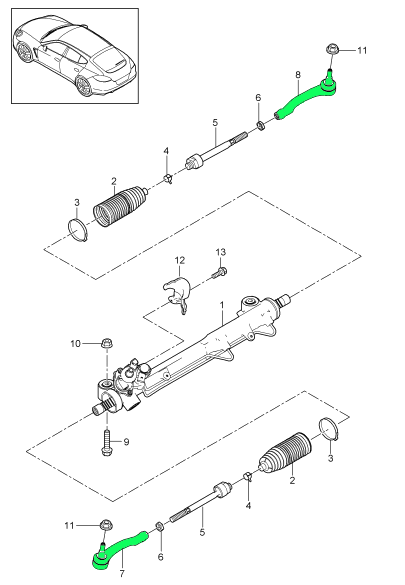 11
8
6
5
4
2
3
13
12
1
10
9
3
2
4
5
11
6
7