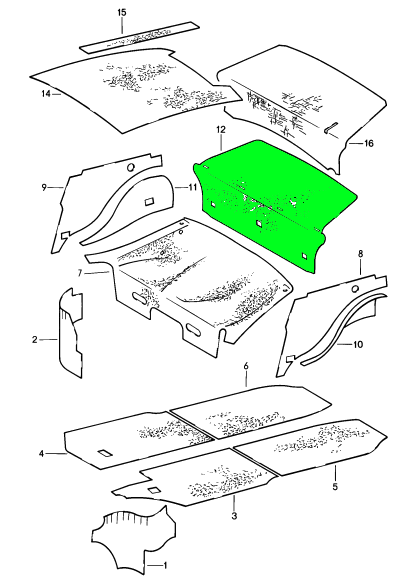 15
14
16
12
9
11
7
8
2
10
6
4
5
3
1