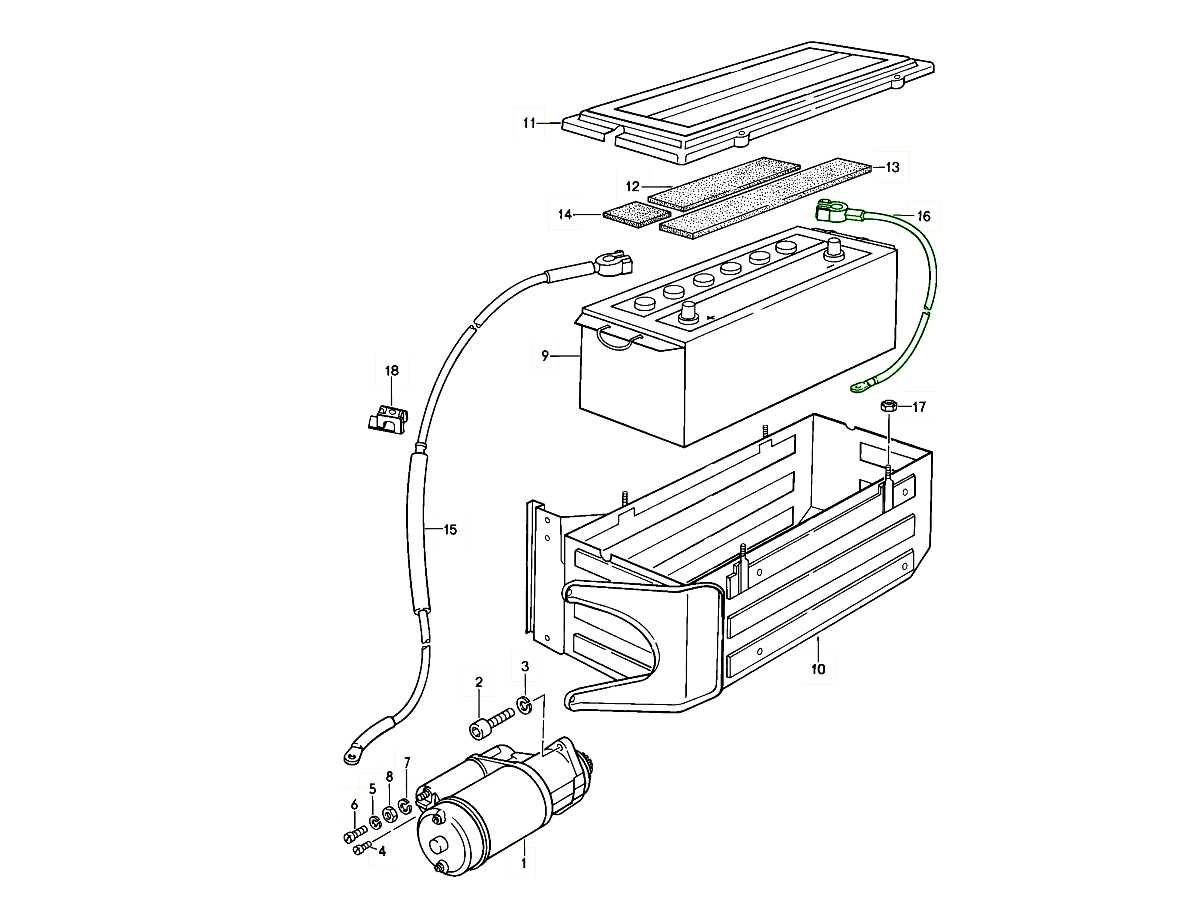 11
12
13
14
16
9
18
17
15
10
2
3
6
5
8
7
4
1