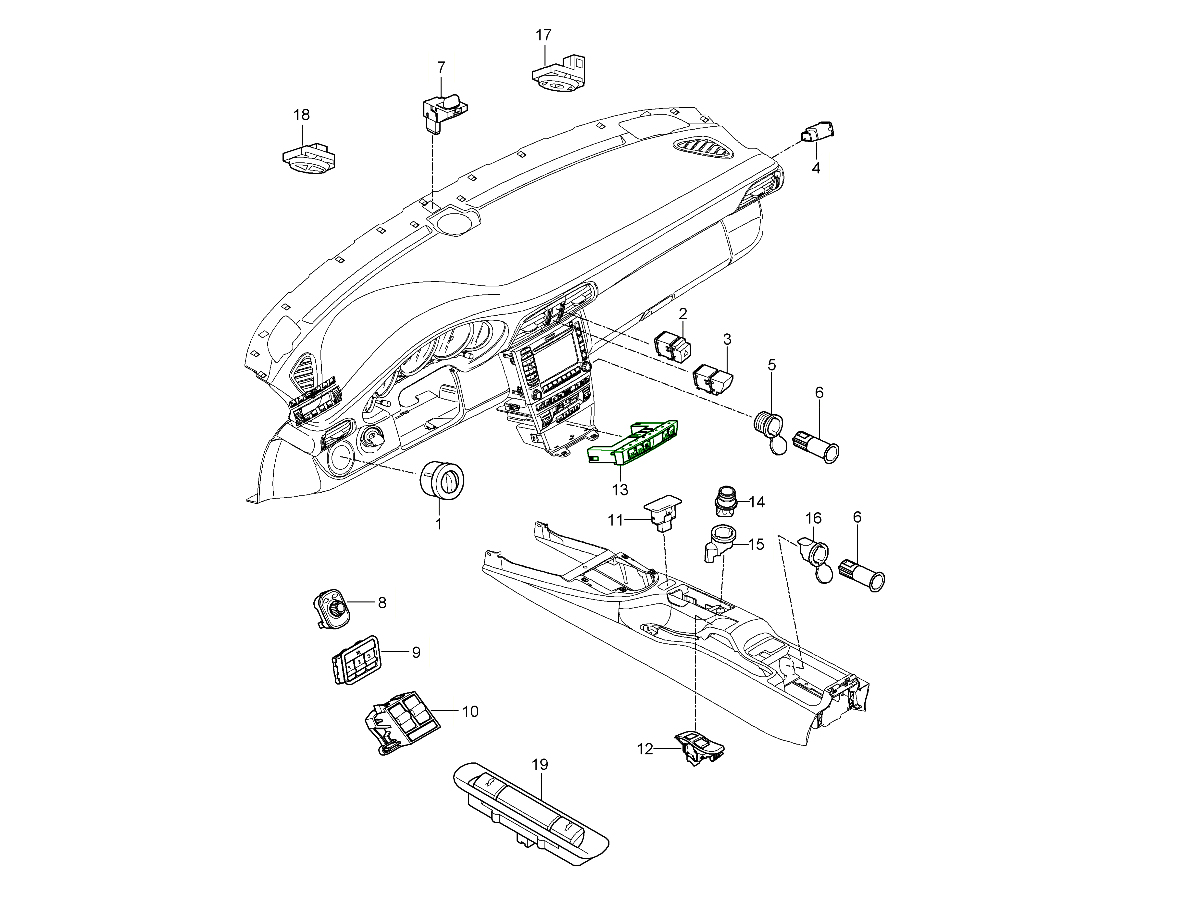 17
7
18
4
2
3
5
6
13
1
11
14
15
16
6
8
9
10
12
19