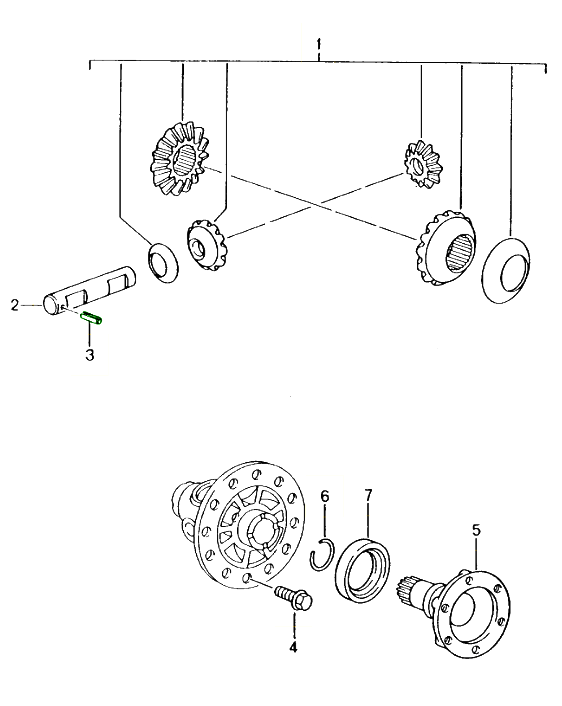 1
2
3
6
7
5
4