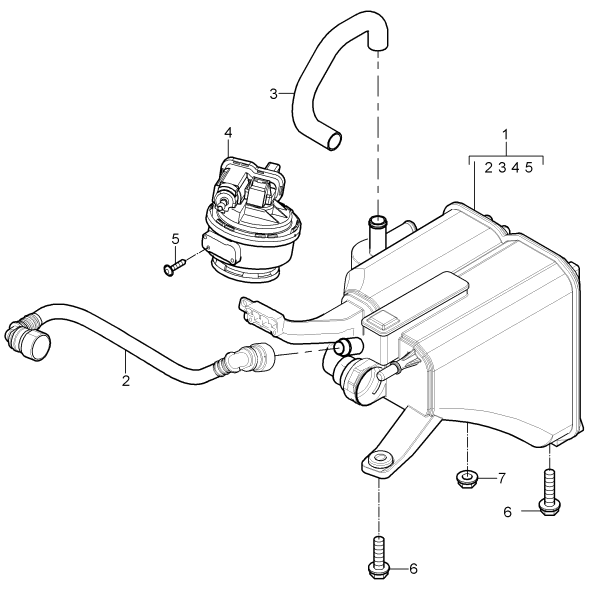 3
4
1
2 3 4 5
5
2
7
6
6