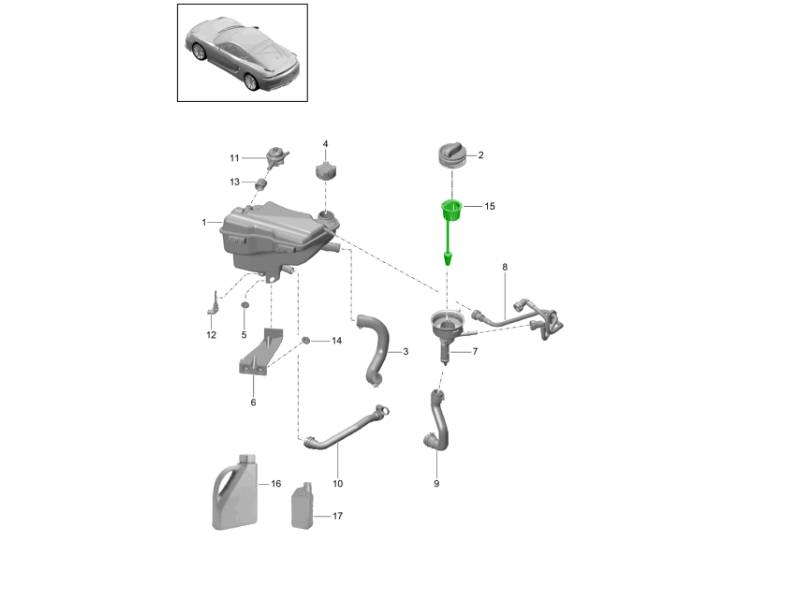 11
4
2
13
15
1
8
12
5
14
3
7
6
10
9
16
17