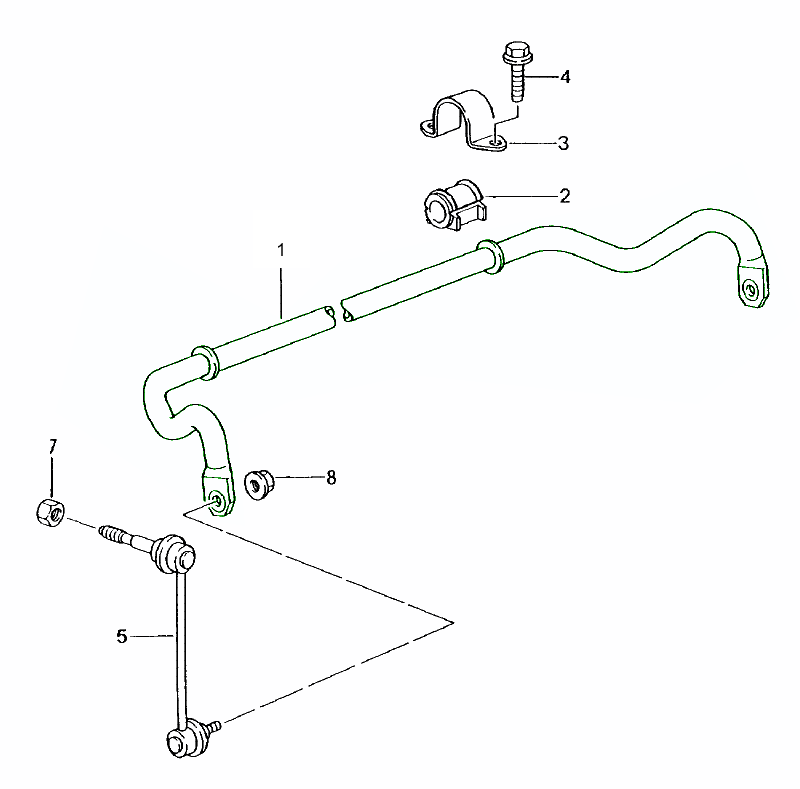 4
3
2
1
7
8
5