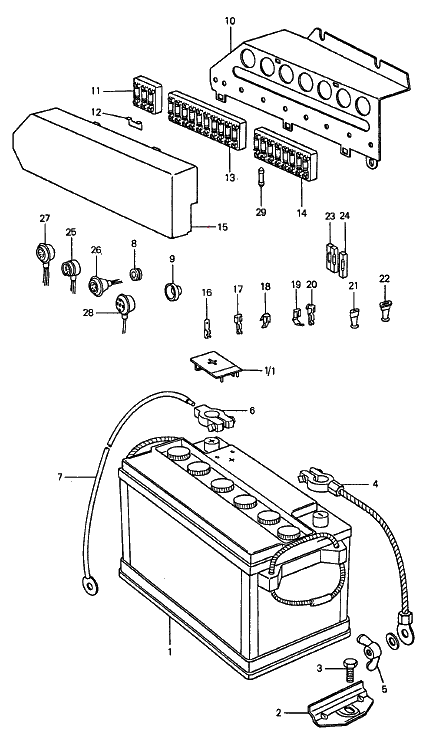 10
11
12
13
14
29
15
23
24
27
25
26
8
9
28
16
17
18
19
20
21
22
1/1
6
7
4
1
3
5
2