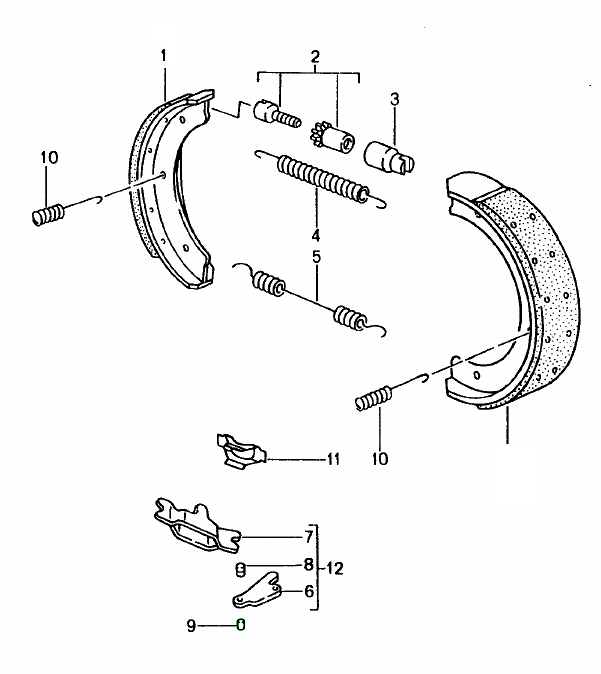 1
2
3
10
4
5
10
11
7
8
12
6
9