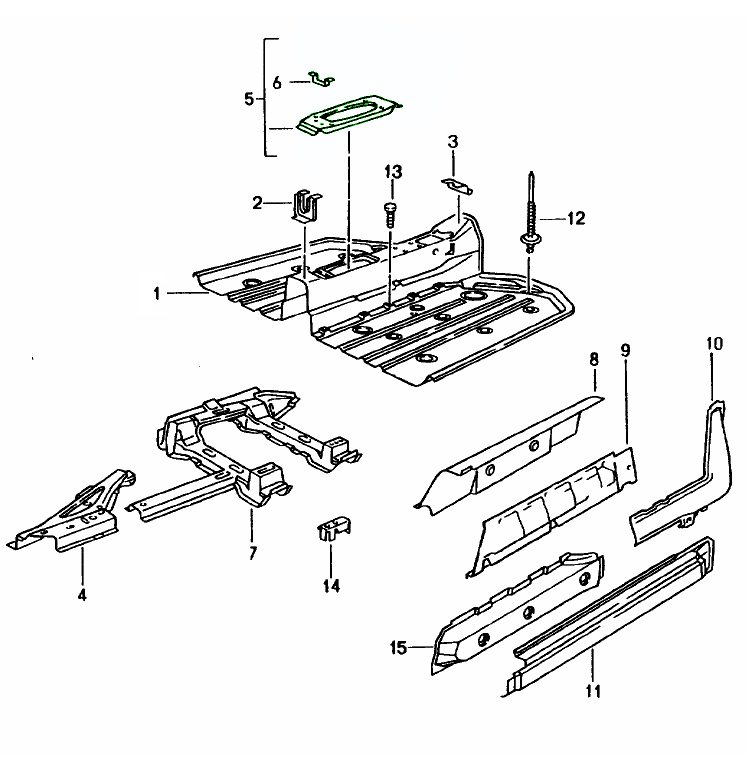 6
5
3
13
2
12
1
8
9
10
7
4
14
15
11