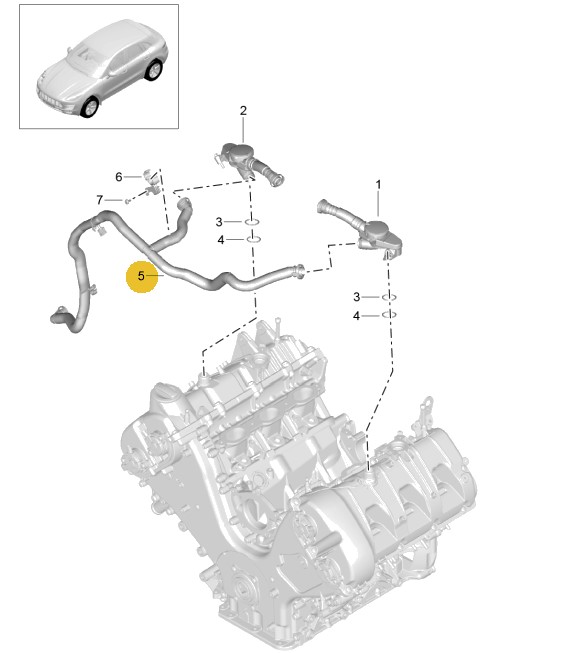 2
6
7
1
3
4
5
3
4