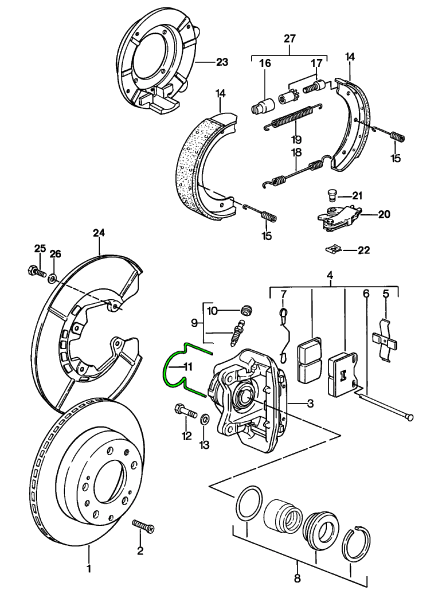 27
23
16
17
14
14
19
18
15
21
20
15
22
24
25
26
4
7
6
5
10
9
11
3
12
13
2
1
8