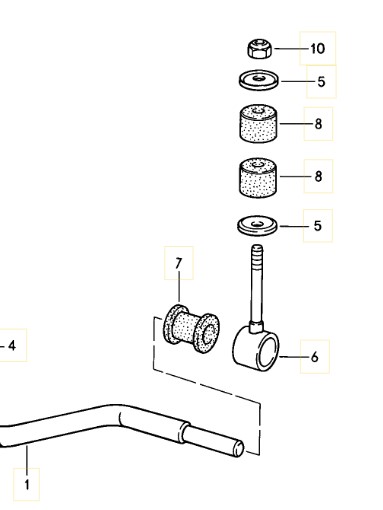 10
5
8
8
5
7
4
6
1