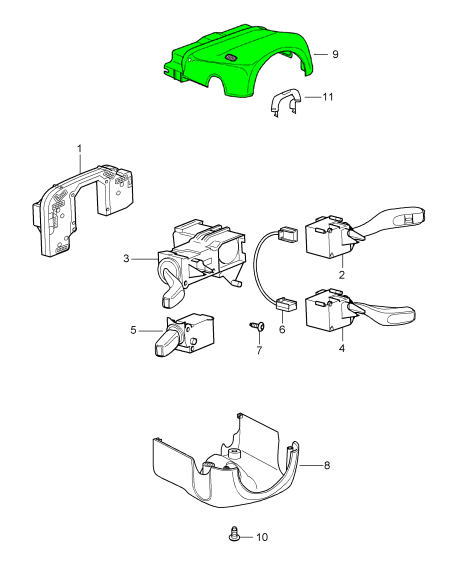 9
11
1
3
2
5
7
6
4
8
10