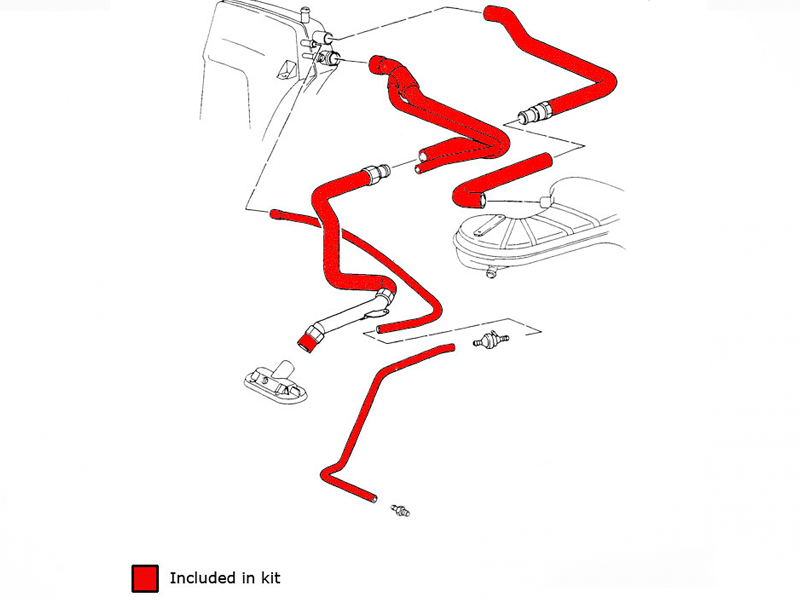 Included in kit