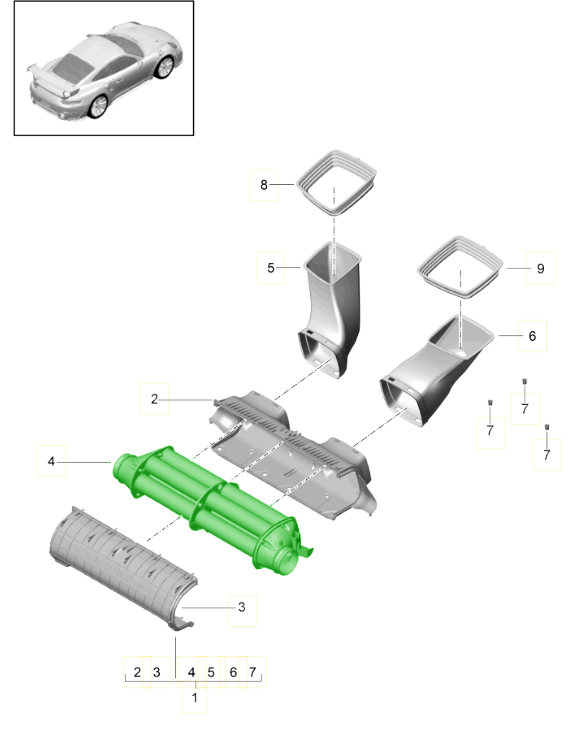 8
5
9
6
2
7
7
7
4
3
2 3 4 5 6 7
1