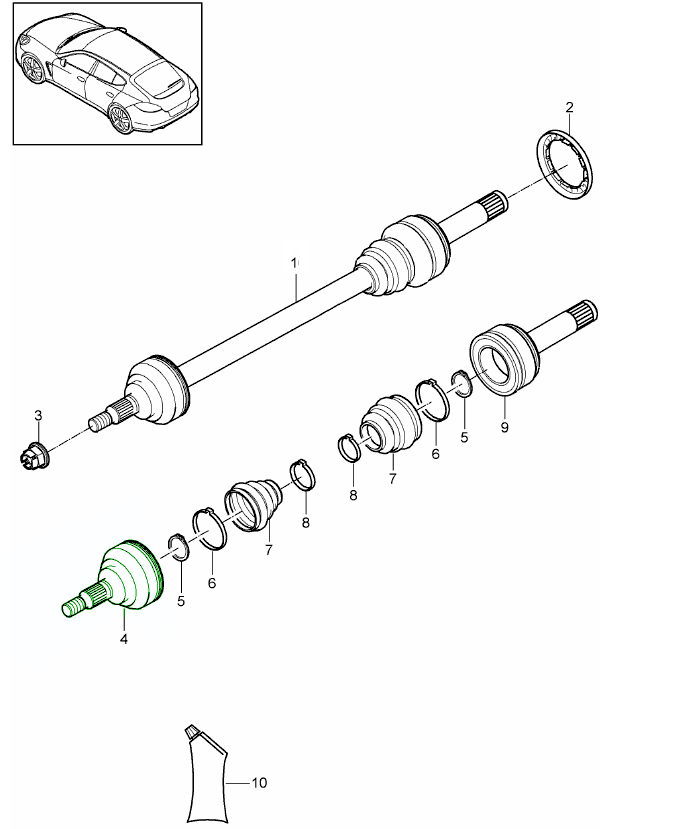 2
1
3
9
5
6
7
8
8
7
6
5
4
10