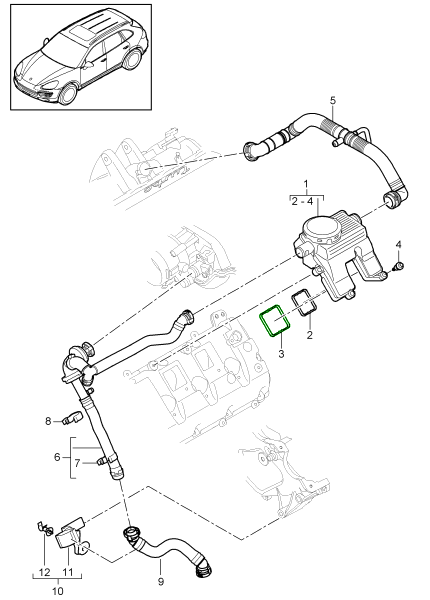 5
1
2 - 4
4
2
3
8
6
7
9
12
11
10