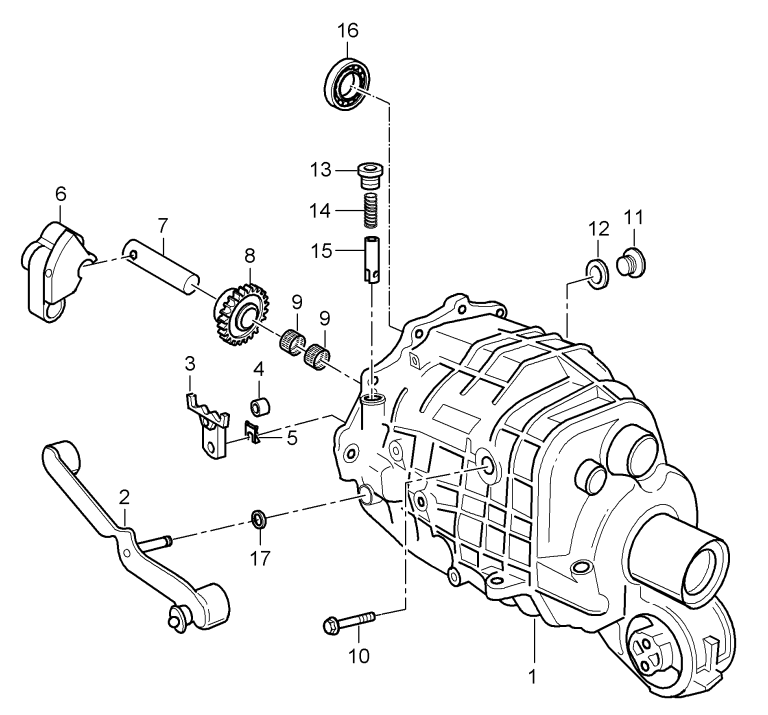 16
13
14
15
6
7
8
9
9
12
11
3
4
5
2
17
10
1