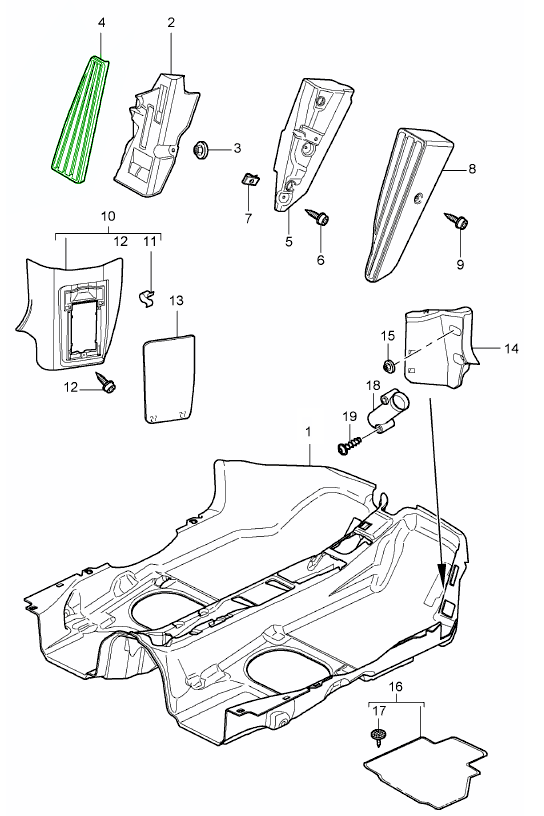 4
2
3
7
5
6
8
9
10
12
11
13
12
15
14
18
19
1
16
17