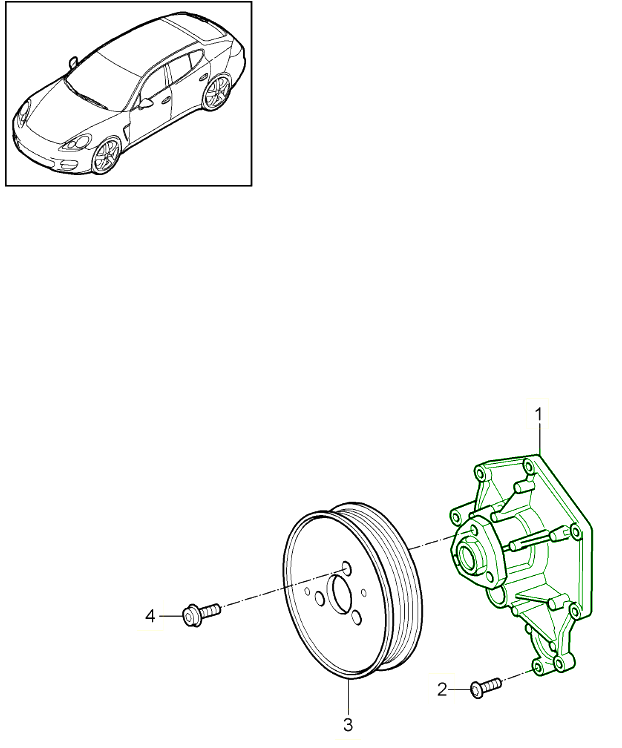 1
4
2
3