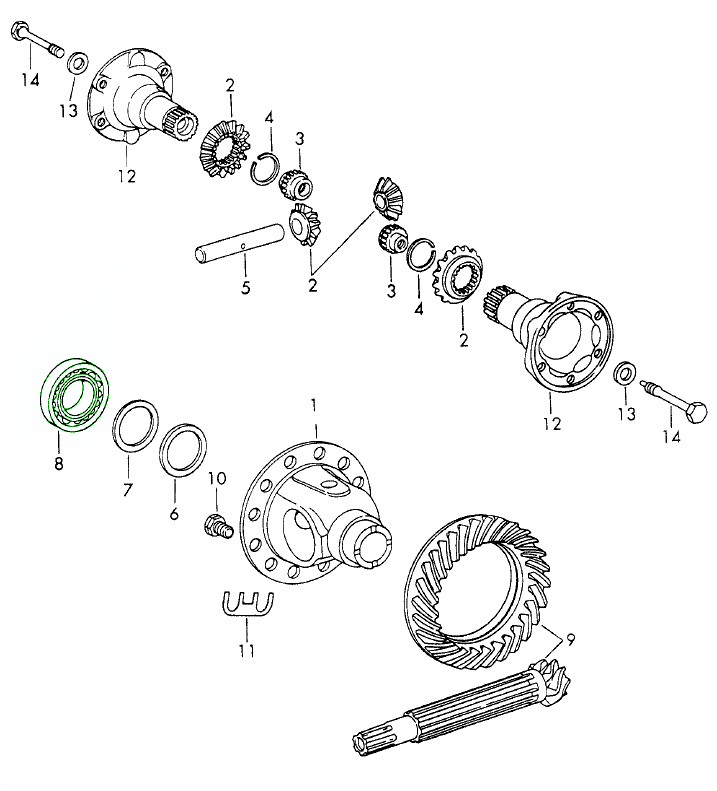 14
13
12
2
4
3
5
2
3
4
2
12
13
14
8
7
6
10
1
11
9