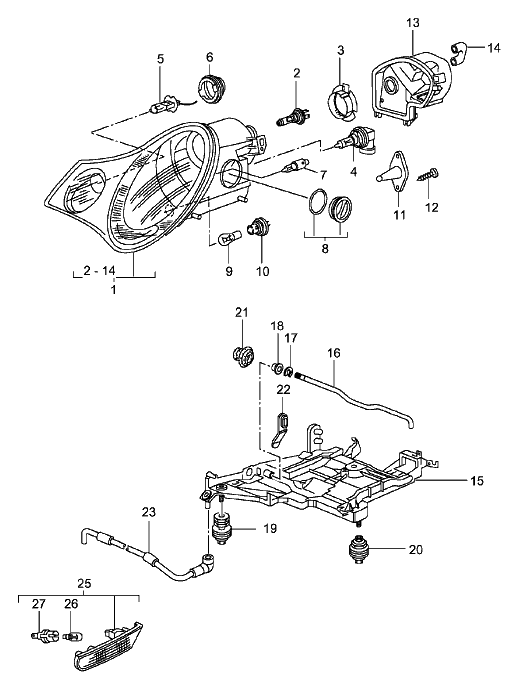 13
14
5
6
3
2
4
7
12
11
8
9
10
2 - 14
1
21
18
17
16
22
15
23
19
20
25
27
26