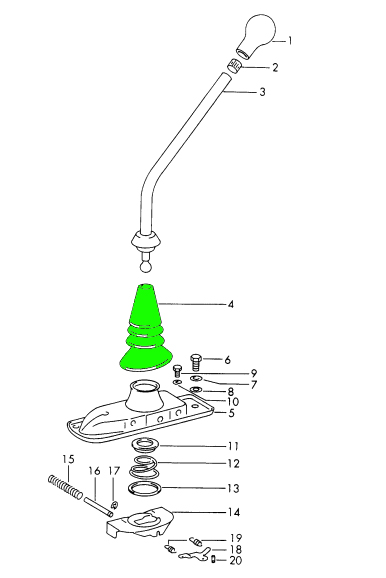 1
2
3
4
6
9
7
8
10
5
11
12
13
15
16
17
14
19
18
20