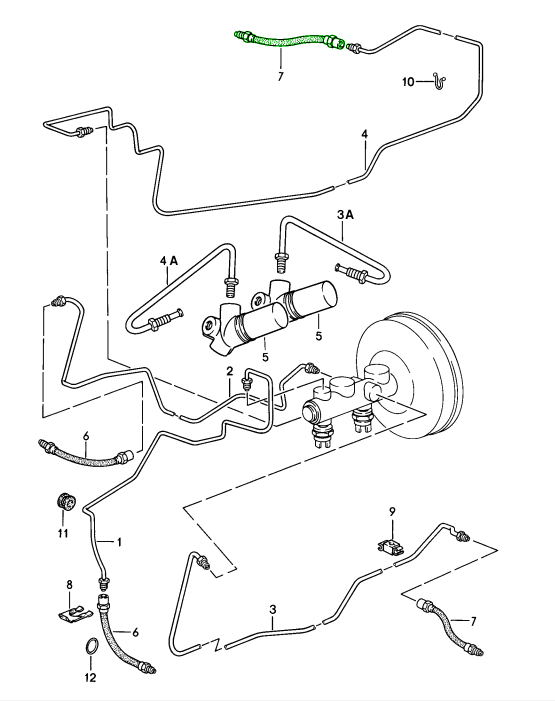 7
10
4
3 A
4 A
5
5
2
6
11
1
9
8
6
3
7
12